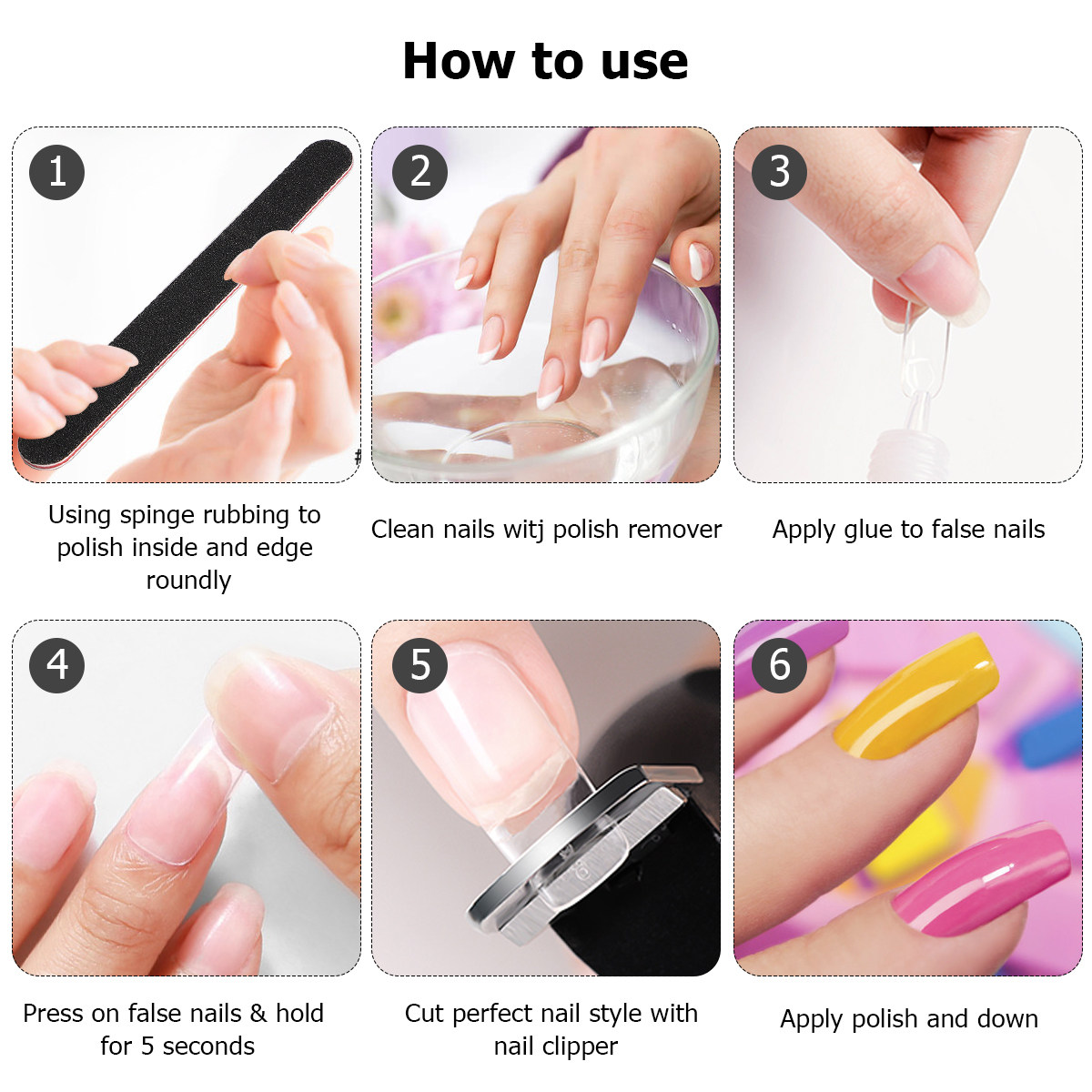 How to use

1

Using spinge rubbing to polish inside and edge roundly

2

Clean nails witj polish remover

3

Apply glue to false nails

4

Press on false nails & hold for 5 seconds

5

Cut perfect nail style with nail clipper

6

Apply polish and down